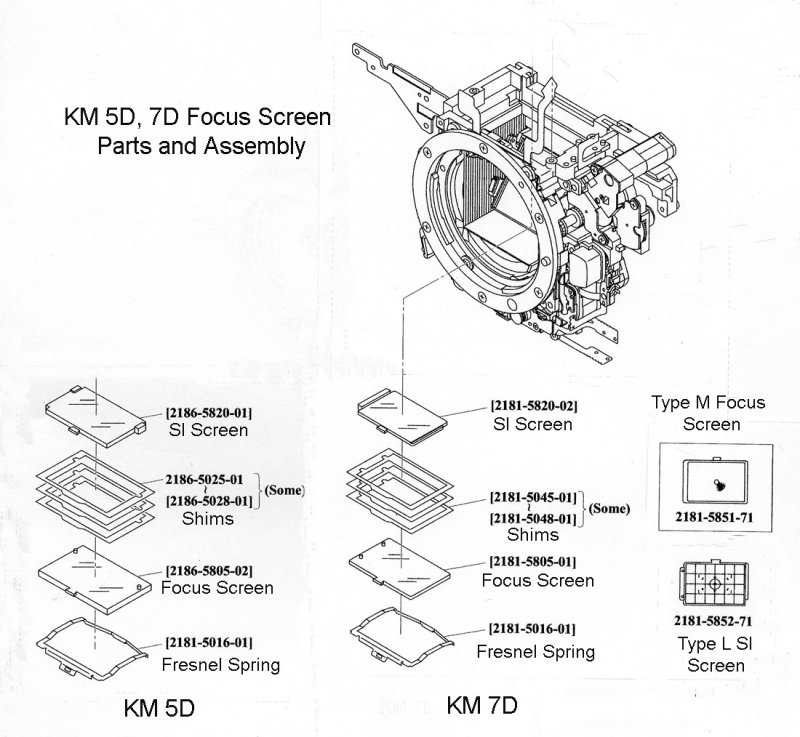 KM 5D, 7D Focus Screen
Parts and Assembly

[2186-5820-01]
SI Screen

2186-5025-01
~
[2186-5028-01] (Some)
Shims

[2186-5805-02]
Focus Screen

[2181-5016-01]
Fresnel Spring

KM 5D

[2181-5820-02]
SI Screen

[2181-5045-01]
~
[2181-5048-01] (Some)
Shims

[2181-5805-01]
Focus Screen

[2181-5016-01]
Fresnel Spring

KM 7D

Type M Focus Screen

2181-5851-71

2181-5852-71
Type L SI Screen