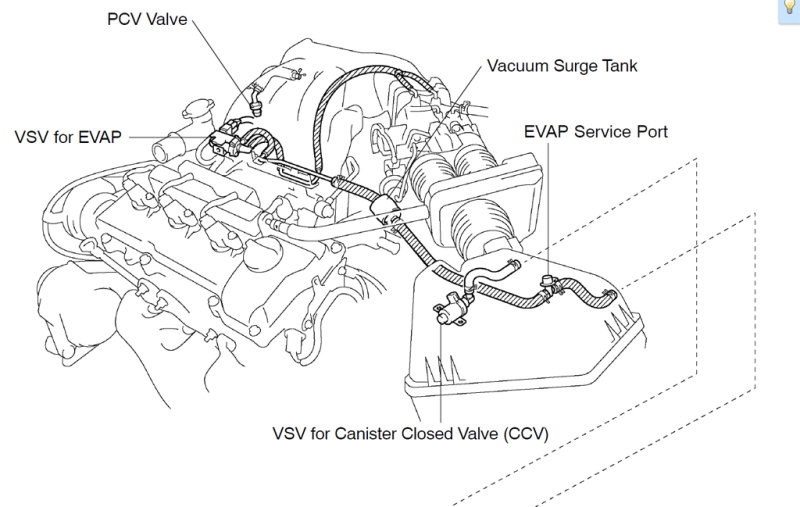 PCV Valve
Vacuum Surge Tank
VSV for EVAP
EVAP Service Port
VSV for Canister Closed Valve (CCV)