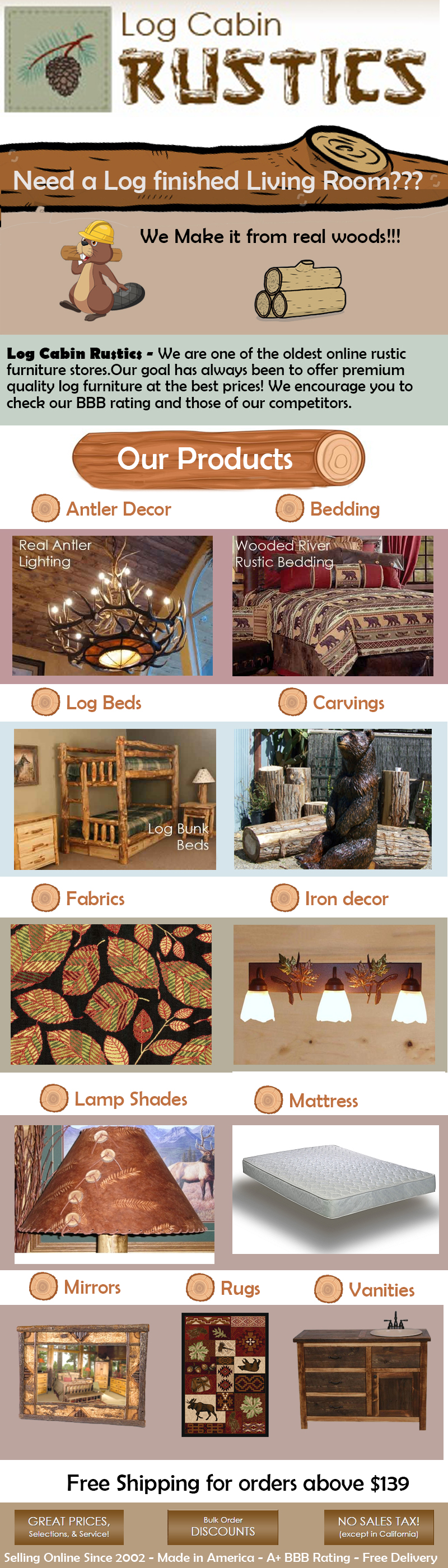 Log Cabin
RUSTICS

Need a Log finished Living Room???

We Make it from real woods!!!

Log Cabin Rustics - We are one of the oldest online rustic furniture stores.Our goal has always been to offer premium quality log furniture at the best prices! We encourage you to check our BBB rating and those of our competitors.

Our Products

Antler Decor

Bedding

Real Antler Lighting

Wooded River Rustic Bedding

Log Beds

Carvings

Log Bunk Beds

Fabrics

Iron decor

Lamp Shades

Mattress

Mirrors

Rugs

Vanities

Free Shipping for orders above $139

GREAT PRICES, Selections, & Service!

Bulk Order DISCOUNTS

NO SALES TAX! (except in California)

Selling Online Since 2002 - Made in America - A+ BBB Rating - Free Delivery