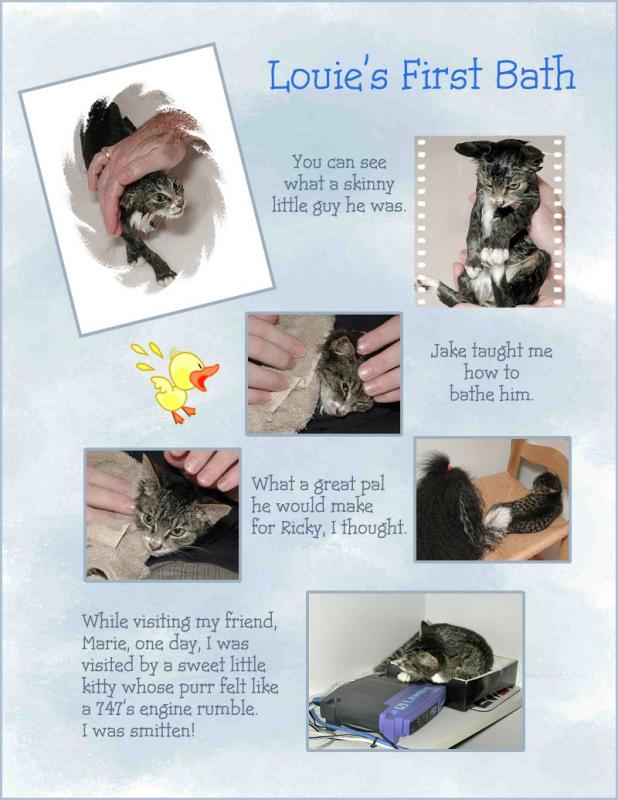 Louie's First Bath

You can see what a skinny little guy he was.

Jake taught me how to bathe him.

What a great pal he would make for Ricky, I thought.

While visiting my friend, Marie, one day, I was visited by a sweet little kitty whose purr felt like a 747's engine rumble. I was smitten!